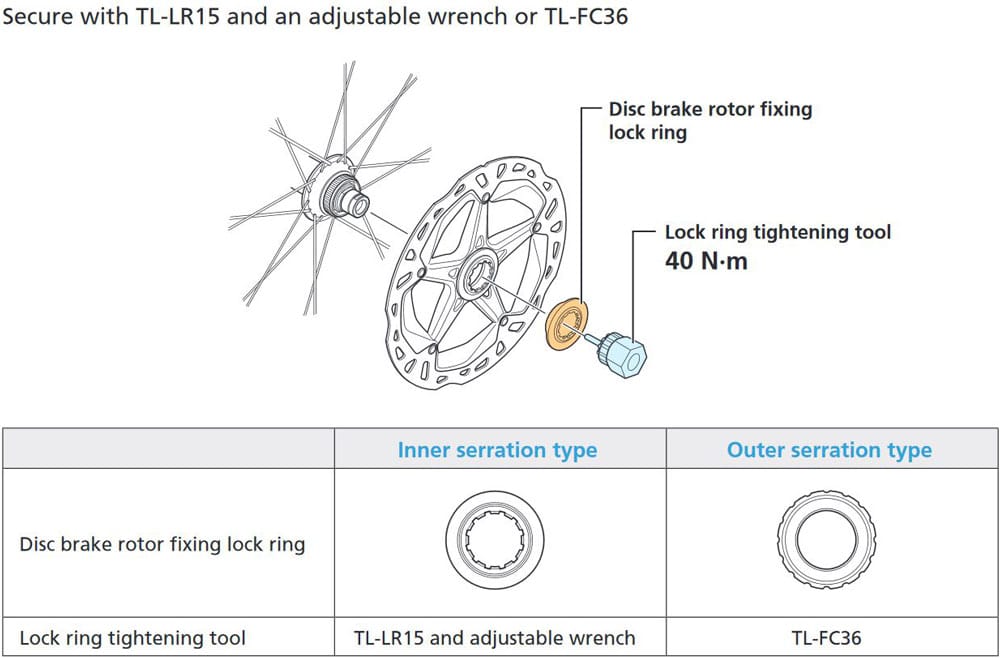 Secure with TL-LR15 and an adjustable wrench or TL-FC36

Disc brake rotor fixing lock ring

Lock ring tightening tool
40 N·m

| | Inner serration type | Outer serration type |
|---|---|---|
| Disc brake rotor fixing lock ring | | |
| Lock ring tightening tool | TL-LR15 and adjustable wrench | TL-FC36 |