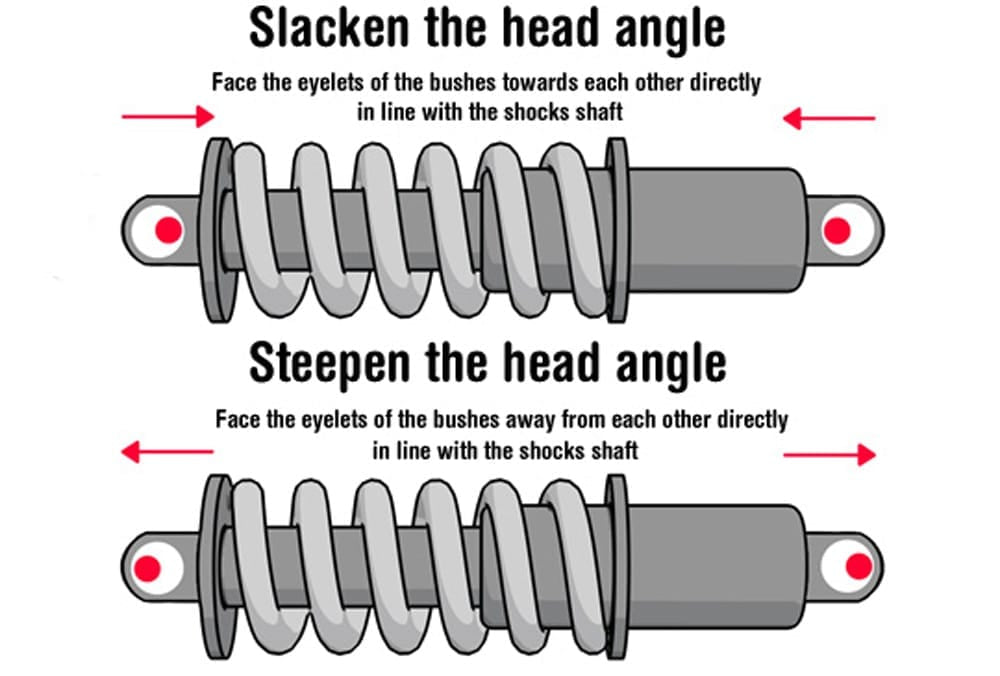 Slacken the head angle

Face the eyelets of the bushes towards each other directly in line with the shocks shaft

Steepen the head angle

Face the eyelets of the bushes away from each other directly in line with the shocks shaft