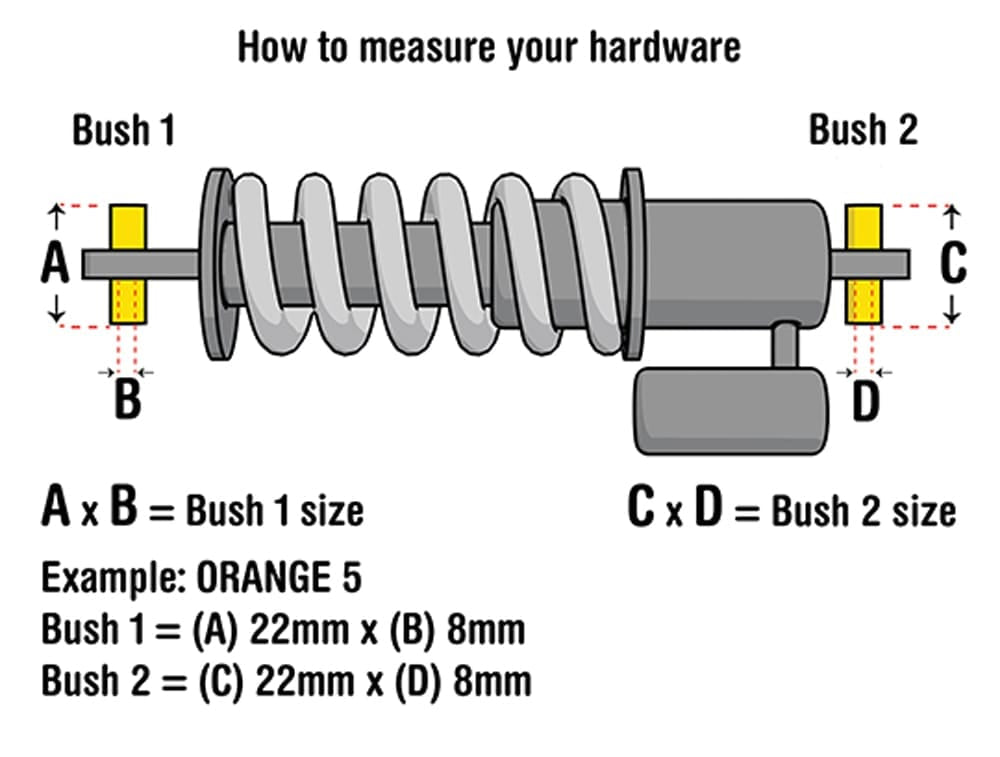 How to measure your hardware

Bush 1

Bush 2

A

B

C

D

A x B = Bush 1 size

C x D = Bush 2 size

Example: ORANGE 5
Bush 1 = (A) 22mm x (B) 8mm
Bush 2 = (C) 22mm x (D) 8mm