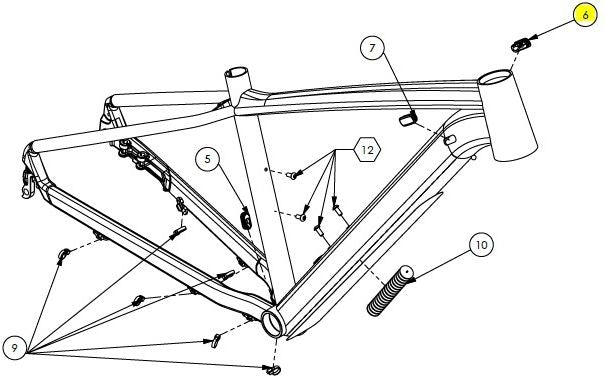 6
7
12
5
10
9