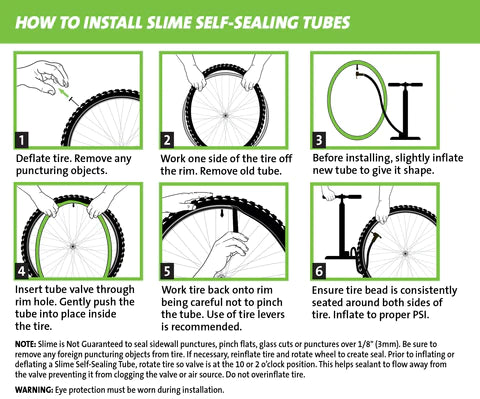 HOW TO INSTALL SLIME SELF-SEALING TUBES

1
Deflate tire. Remove any puncturing objects.

2
Work one side of the tire off the rim. Remove old tube.

3
Before installing, slightly inflate new tube to give it shape.

4
Insert tube valve through rim hole. Gently push the tube into place inside the tire.

5
Work tire back onto rim being careful not to pinch the tube. Use of tire levers is recommended.

6
Ensure tire bead is consistently seated around both sides of tire. Inflate to proper PSI.

NOTE: Slime is Not Guaranteed to seal sidewall punctures, pinch flats, glass cuts or punctures over 1/8" (3mm). Be sure to remove any foreign puncturing objects from tire. If necessary, reinflate tire and rotate wheel to create seal. Prior to inflating or deflating a Slime Self-Sealing Tube, rotate tire so valve is at the 10 or 2 o'clock position. This helps sealant to flow away from the valve preventing it from clogging the valve or air source. Do not overinflate tire.

WARNING: Eye protection must be worn during installation.