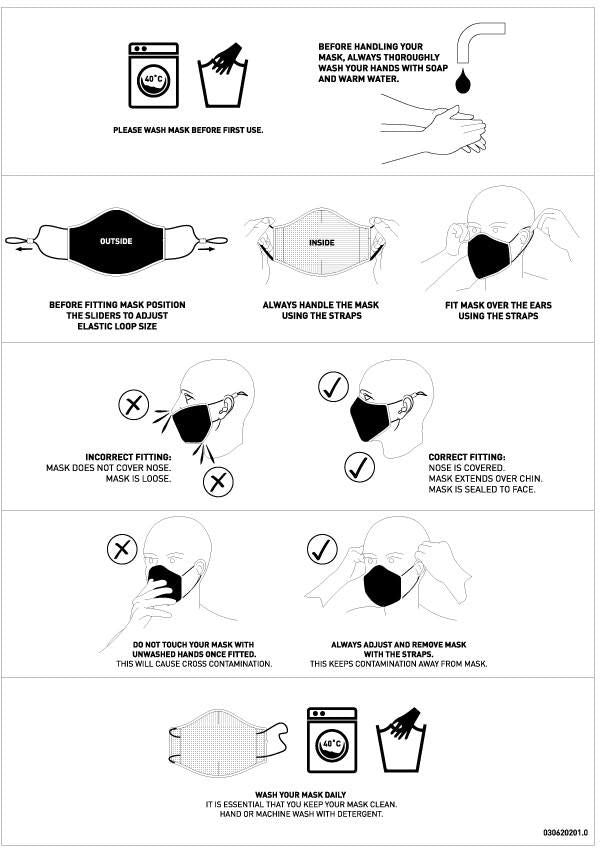 40°C

PLEASE WASH MASK BEFORE FIRST USE.

BEFORE HANDLING YOUR MASK, ALWAYS THOROUGHLY WASH YOUR HANDS WITH SOAP AND WARM WATER.

OUTSIDE

BEFORE FITTING MASK POSITION THE SLIDERS TO ADJUST ELASTIC LOOP SIZE

INSIDE

ALWAYS HANDLE THE MASK USING THE STRAPS

FIT MASK OVER THE EARS USING THE STRAPS

INCORRECT FITTING:
MASK DOES NOT COVER NOSE.
MASK IS LOOSE.

CORRECT FITTING:
NOSE IS COVERED.
MASK EXTENDS OVER CHIN.
MASK IS SEALED TO FACE.

DO NOT TOUCH YOUR MASK WITH UNWASHED HANDS ONCE FITTED.
THIS WILL CAUSE CROSS CONTAMINATION.

ALWAYS ADJUST AND REMOVE MASK WITH THE STRAPS.
THIS KEEPS CONTAMINATION AWAY FROM MASK.

40°C

WASH YOUR MASK DAILY
IT IS ESSENTIAL THAT YOU KEEP YOUR MASK CLEAN.
HAND OR MACHINE WASH WITH DETERGENT.

030620201.0