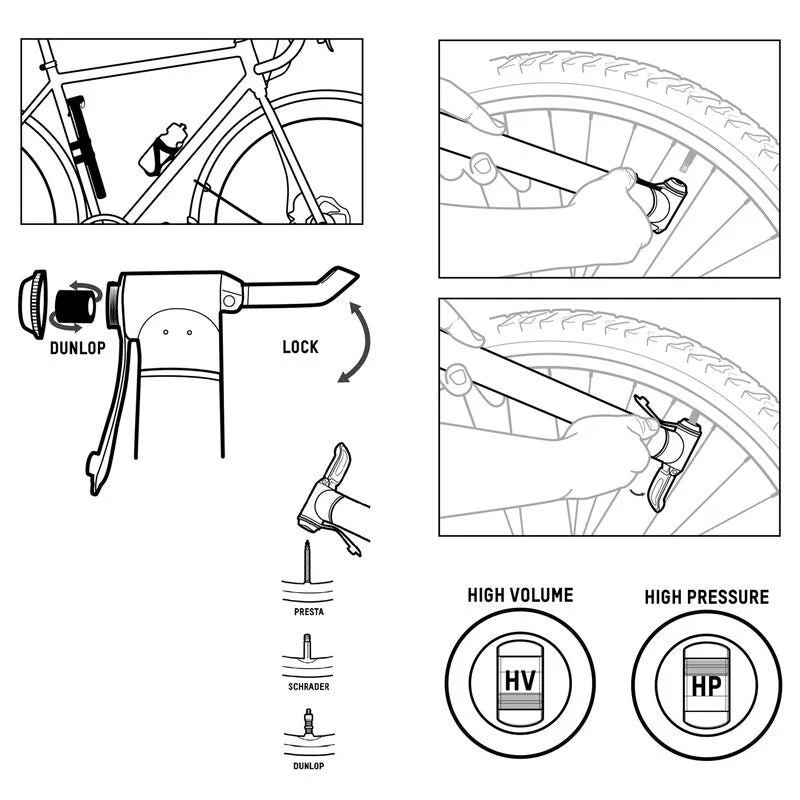 DUNLOP

LOCK

PRESTA

SCHRADER

DUNLOP

HIGH VOLUME

HV

HIGH PRESSURE

HP